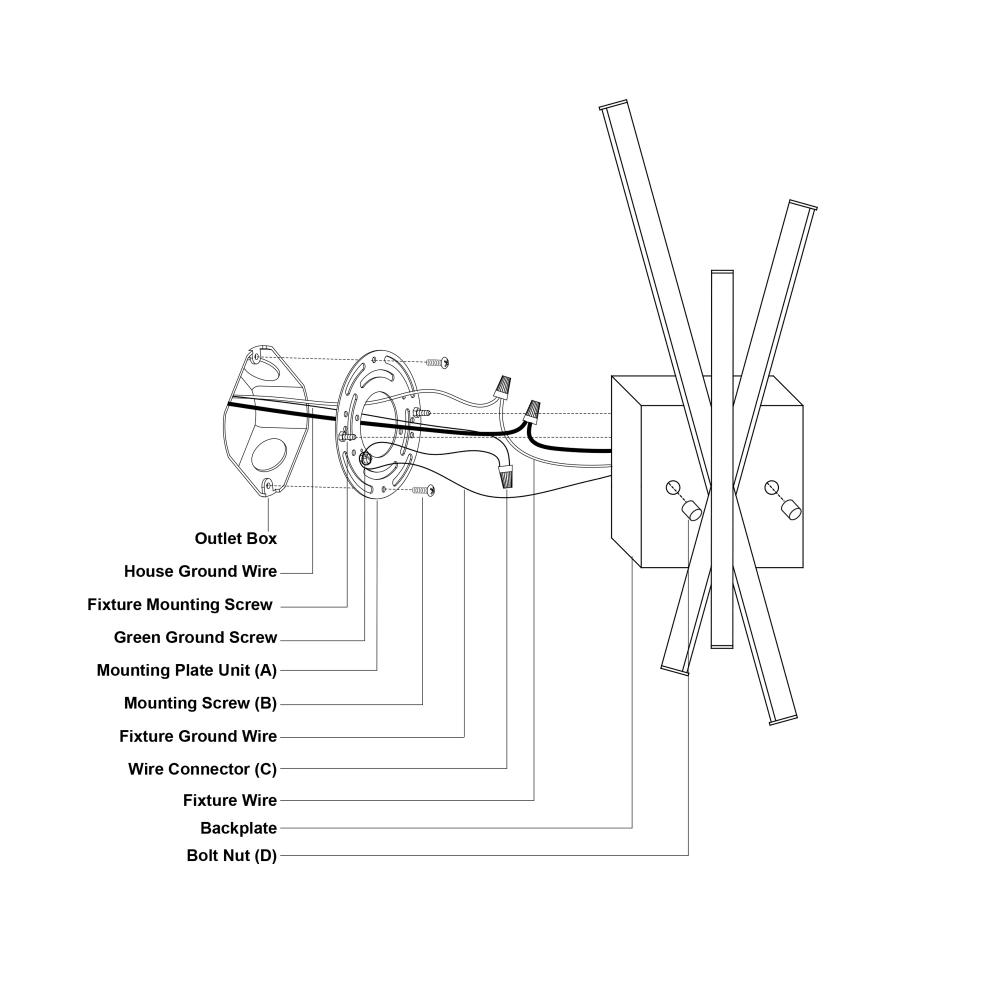 Outlet Box
House Ground Wire
Fixture Mounting Screw
Green Ground Screw
Mounting Plate Unit (A)
Mounting Screw (B)
Fixture Ground Wire
Wire Connector (C)
Fixture Wire
Backplate
Bolt Nut (D)