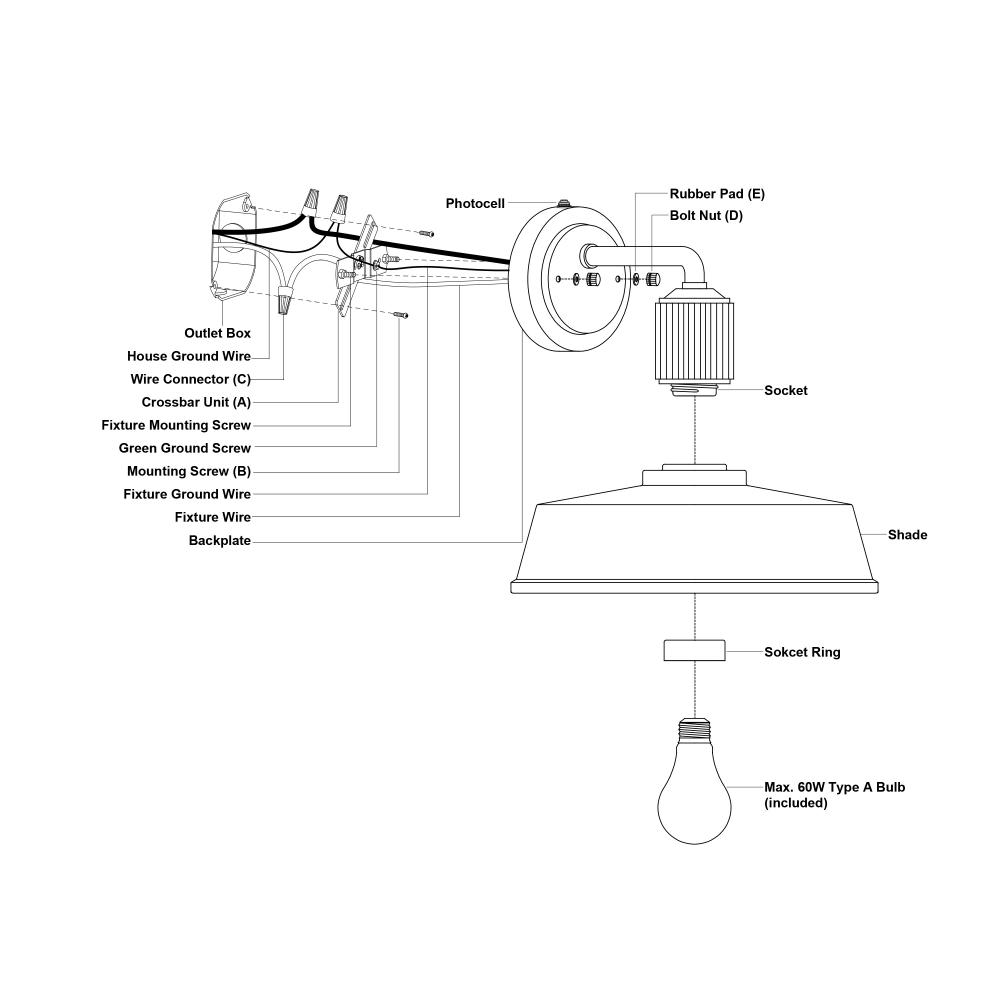 Photocell
Rubber Pad (E)
Bolt Nut (D)
Outlet Box
House Ground Wire
Wire Connector (C)
Crossbar Unit (A)
Fixture Mounting Screw
Green Ground Screw
Mounting Screw (B)
Fixture Ground Wire
Fixture Wire
Backplate
Socket
Shade
Sokcet Ring
Max. 60W Type A Bulb (included)