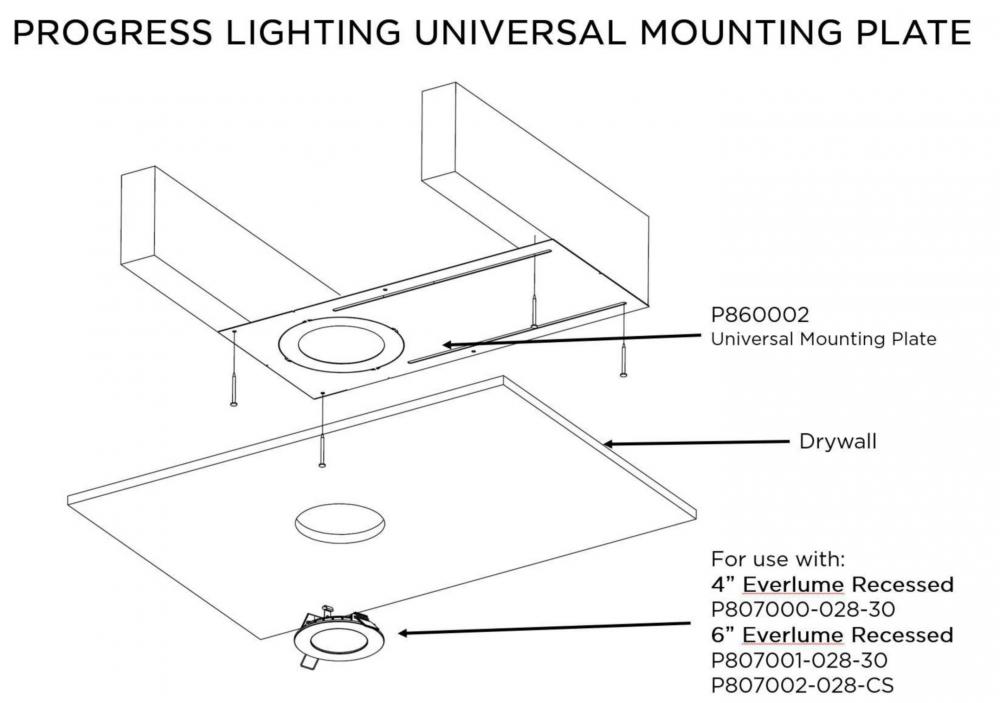 PROGRESS LIGHTING UNIVERSAL MOUNTING PLATE

P860002
Universal Mounting Plate

Drywall

For use with:
4" Everlume Recessed
P807000-028-30
6" Everlume Recessed
P807001-028-30
P807002-028-CS